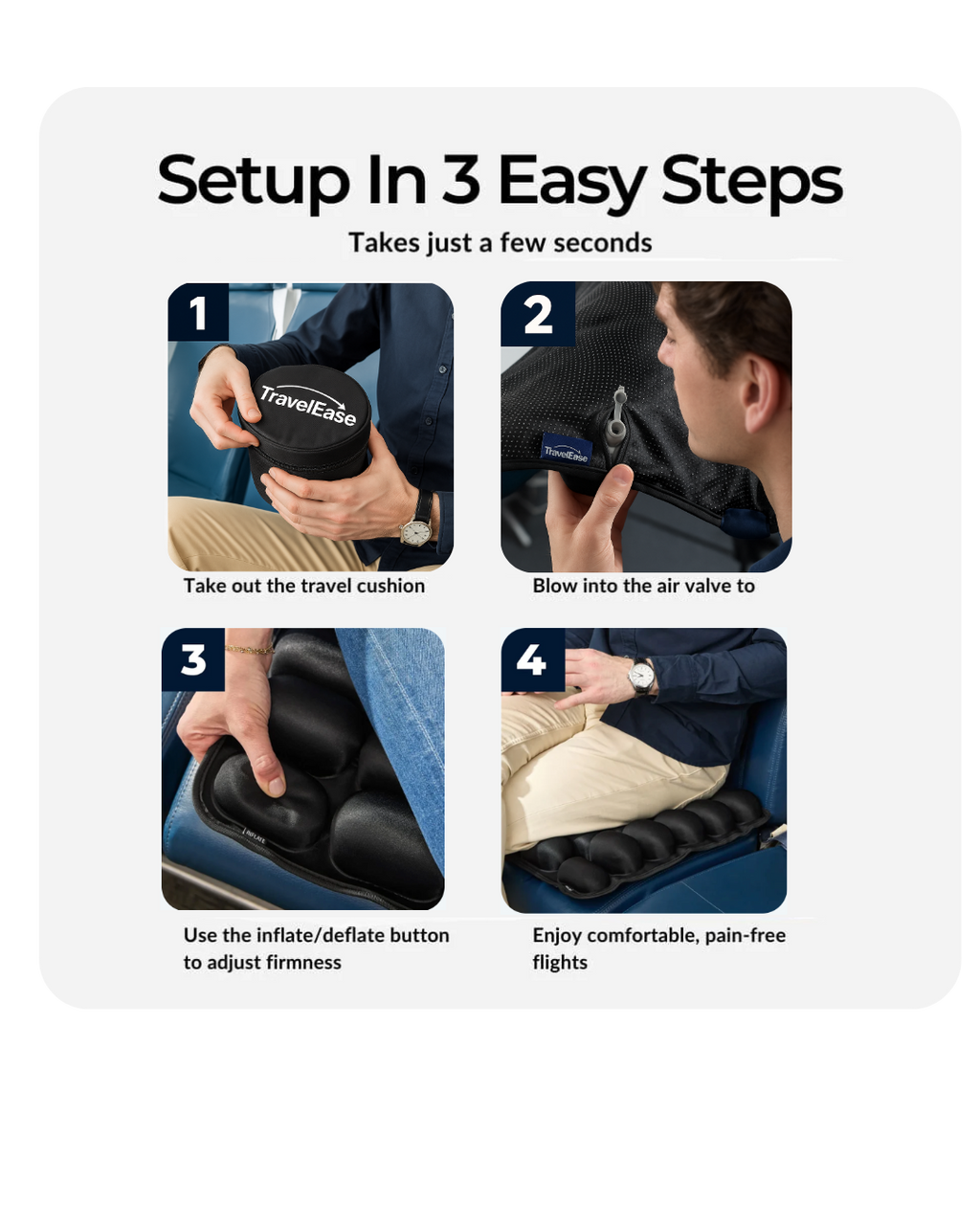 Setup In 3 Easy Steps

Takes just a few seconds

1

TravelEase

Take out the travel cushion

2

TravelEase

Blow into the air valve to

3

INFLATE

Use the inflate/deflate button to adjust firmness

4

Enjoy comfortable, pain-free flights